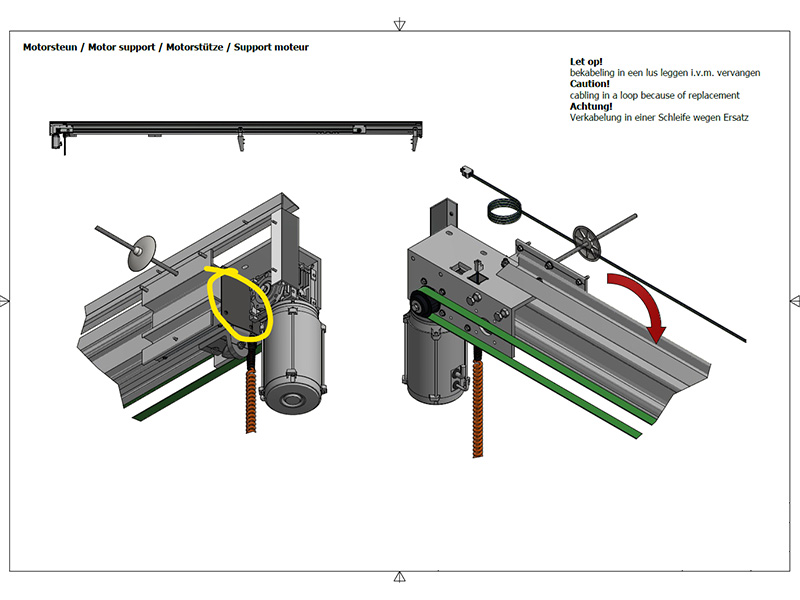 Motorsteun / Motor support / Motorstütze / Support moteur

Let op!
bekabeling in een lus leggen i.v.m. vervangen
Caution!
cabling in a loop because of replacement
Achtung!
Verkabelung in einer Schleife wegen Ersatz